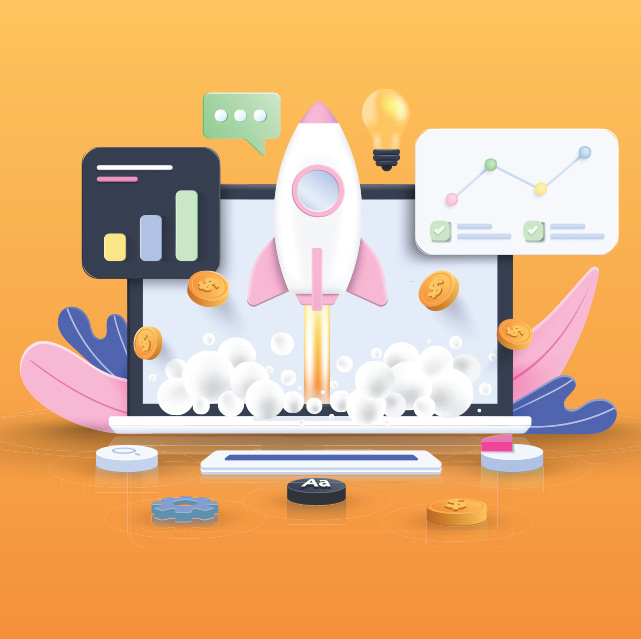 Aa